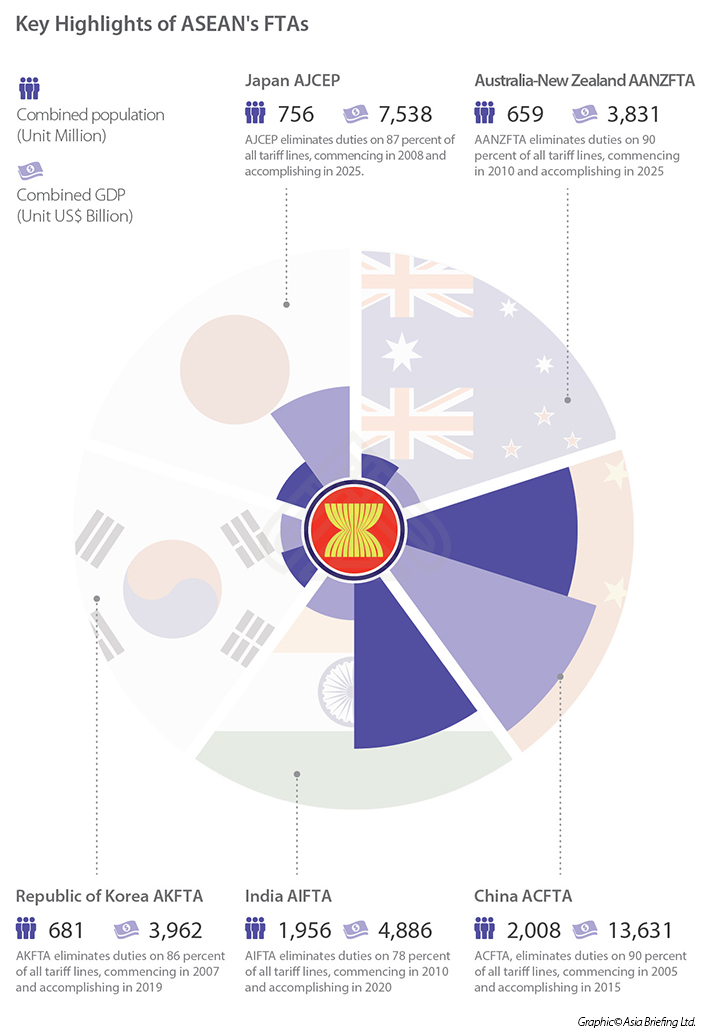 Key Highlights of ASEAN's FTAs

Combined population (Unit Million)

Combined GDP (Unit US$ Billion)

Japan AJCEP

756 7,538

AJCEP eliminates duties on 87 percent of all tariff lines, commencing in 2008 and accomplishing in 2025.

Australia-New Zealand AANZFTA

659 3,831

AANZFTA eliminates duties on 90 percent of all tariff lines, commencing in 2010 and accomplishing in 2025

Republic of Korea AKFTA

681 3,962

AKFTA eliminates duties on 86 percent of all tariff lines, commencing in 2007 and accomplishing in 2019

India AIFTA

1,956 4,886

AIFTA eliminates duties on 78 percent of all tariff lines, commencing in 2010 and accomplishing in 2020

China ACFTA

2,008 13,631

ACFTA, eliminates duties on 90 percent of all tariff lines, commencing in 2005 and accomplishing in 2015

Graphic© Asia Briefing Ltd.