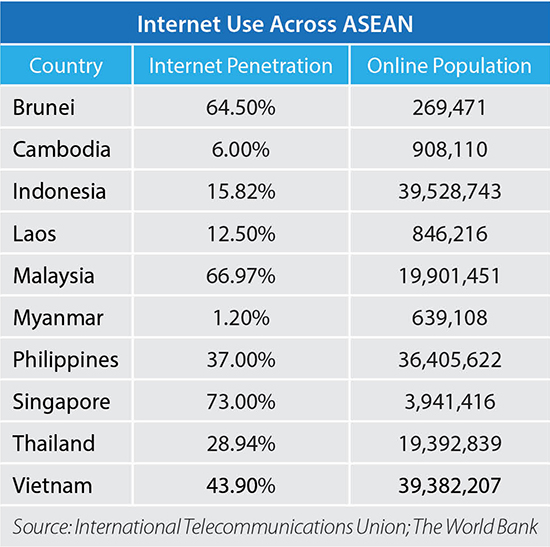 Internet Use Across ASEAN

| Country | Internet Penetration | Online Population |
|---|---|---|
| Brunei | 64.50% | 269,471 |
| Cambodia | 6.00% | 908,110 |
| Indonesia | 15.82% | 39,528,743 |
| Laos | 12.50% | 846,216 |
| Malaysia | 66.97% | 19,901,451 |
| Myanmar | 1.20% | 639,108 |
| Philippines | 37.00% | 36,405,622 |
| Singapore | 73.00% | 3,941,416 |
| Thailand | 28.94% | 19,392,839 |
| Vietnam | 43.90% | 39,382,207 |

Source: International Telecommunications Union; The World Bank